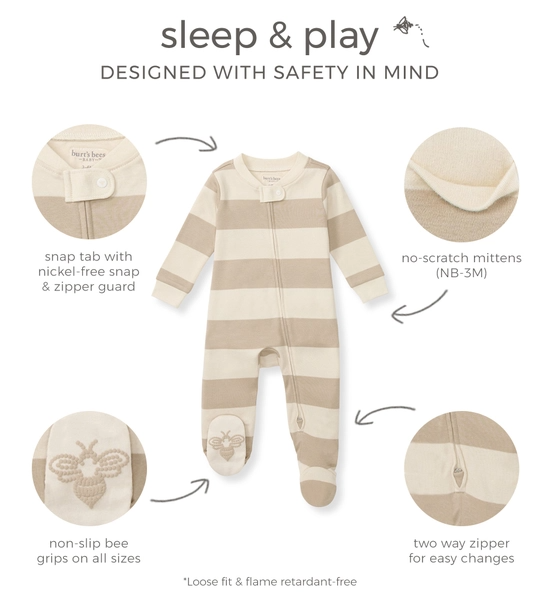 sleep & play
DESIGNED WITH SAFETY IN MIND

burt's bees
BABY

snap tab with nickel-free snap & zipper guard

no-scratch mittens (NB-3M)

non-slip bee grips on all sizes

two way zipper for easy changes

*Loose fit & flame retardant-free