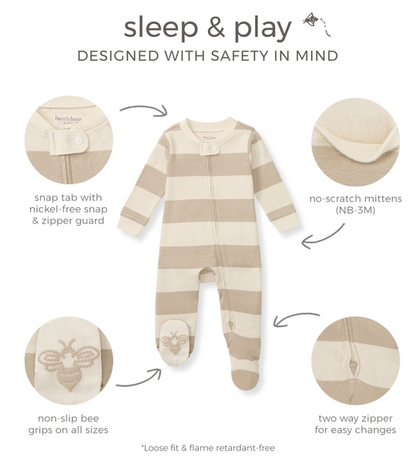 sleep & play
DESIGNED WITH SAFETY IN MIND

burt's bees

snap tab with nickel-free snap & zipper guard

no-scratch mittens (NB-3M)

non-slip bee grips on all sizes

two way zipper for easy changes

*Loose fit & flame retardant-free